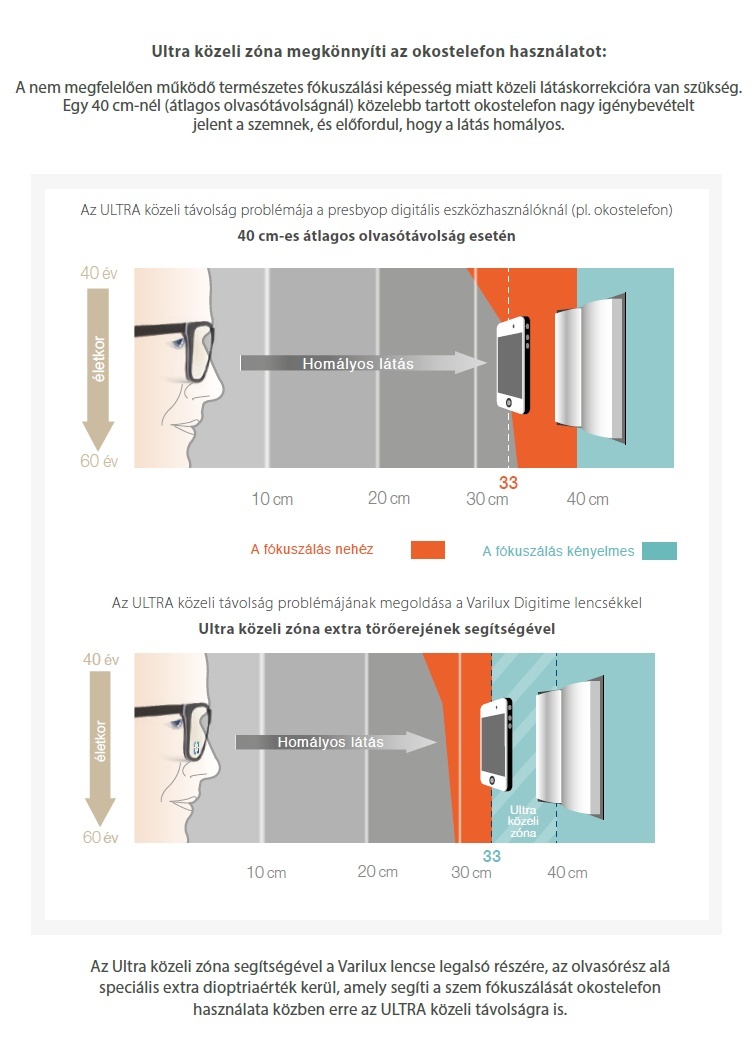 Ultra közeli zóna megkönnyíti az okostelefon használatot:

A nem megfelelően működő természetes fókuszálási képesség miatt közeli látáskorrekcióra van szükség. Egy 40 cm-nél (átlagos olvasótávolságnál) közelebb tartott okostelefon nagy igénybevételt jelent a szemnek, és előfordul, hogy a látás homályos.

Az ULTRA közeli távolság problémája a presbyop digitális eszközhasználóknál (pl. okostelefon)
40 cm-es átlagos olvasótávolság esetén

40 év
életkor
60 év
Homályos látás
33
10 cm
20 cm
30 cm
40 cm

A fókuszálás nehéz
A fókuszálás kényelmes

Az ULTRA közeli távolság problémájának megoldása a Varilux Digitime lencsékkel
Ultra közeli zóna extra törőerejének segítségével

40 év
életkor
60 év
Homályos látás
Ultra közeli zóna
33
10 cm
20 cm
30 cm
40 cm

Az Ultra közeli zóna segítségével a Varilux lencse legalsó részére, az olvasórész alá speciális extra dioptriaérték kerül, amely segíti a szem fókuszálását okostelefon használata közben erre az ULTRA közeli távolságra is.